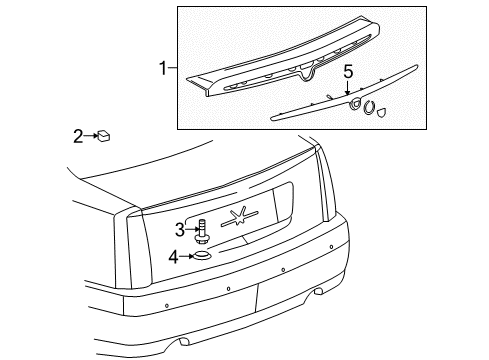 1
5
2
3
4