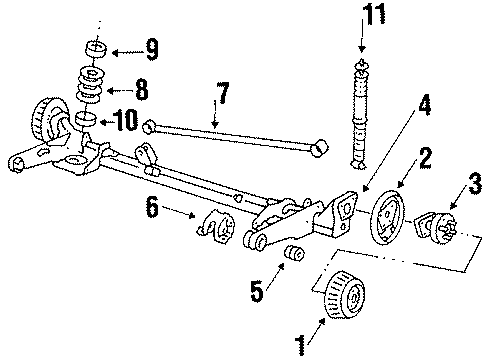 11
9
8
7
4
10
2
3
6
5
1