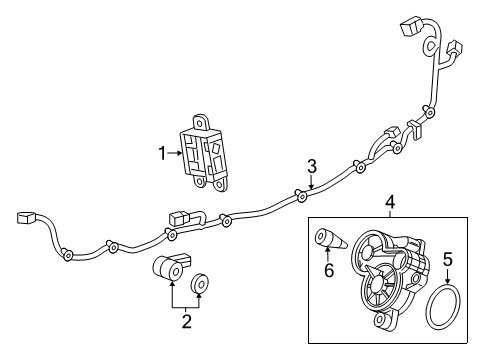 1
3
4
6
5
2