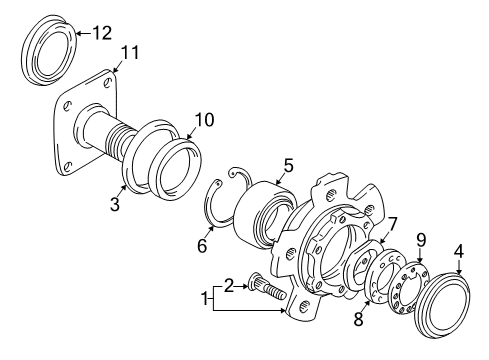 12
11
10
3
5
6
7
9
4
2
1
8