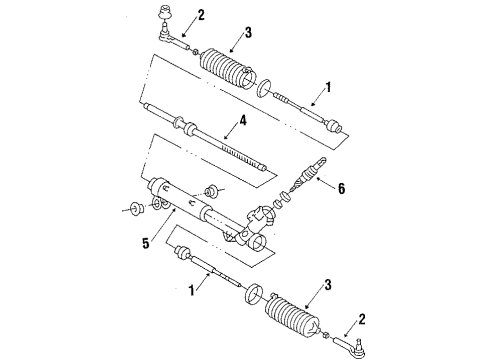 2
3
1
4
6
5
1
3
2