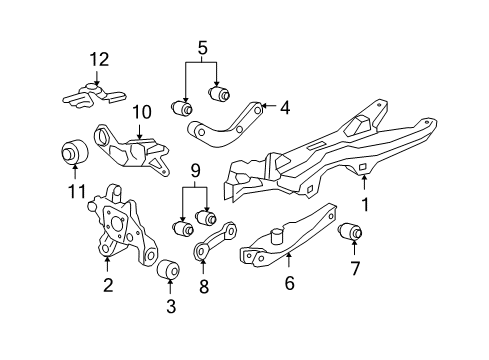 12
5
4
10
11
9
1
2
3
8
6
7