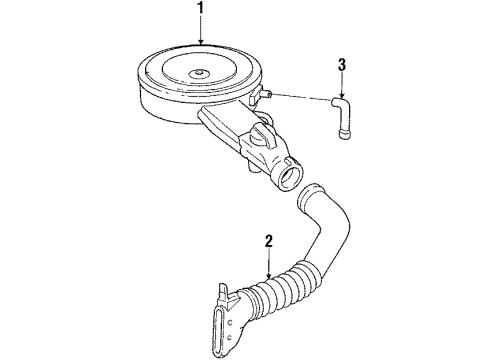 1
3
2